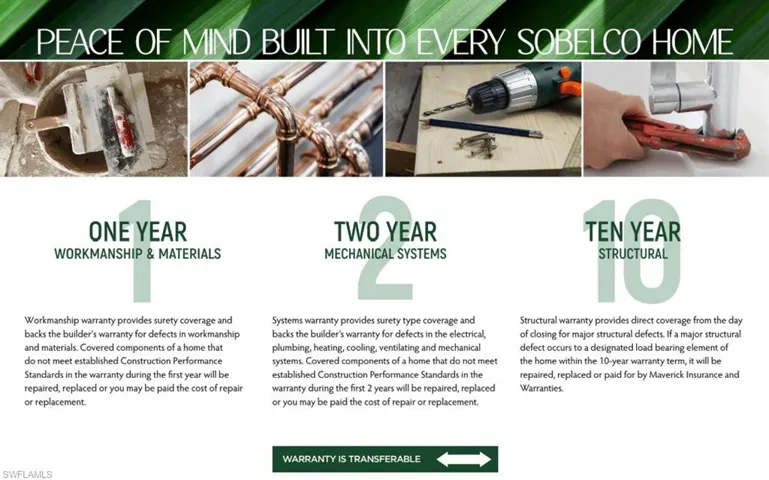 PEACE OF MIND BUILT INTO EVERY SOBELCO HOME

1
ONE YEAR
WORKMANSHIP & MATERIALS

Workmanship warranty provides surety coverage and backs the builder's warranty for defects in workmanship and materials. Covered components of a home that do not meet established Construction Performance Standards in the warranty during the first year will be repaired, replaced or you may be paid the cost of repair or replacement.

2
TWO YEAR
MECHANICAL SYSTEMS

Systems warranty provides surety type coverage and backs the builder's warranty for defects in the electrical, plumbing, heating, cooling, ventilating and mechanical systems. Covered components of a home that do not meet established Construction Performance Standards in the warranty during the first 2 years will be repaired, replaced or you may be paid the cost of repair or replacement.

10
TEN YEAR
STRUCTURAL

Structural warranty provides direct coverage from the day of closing for major structural defects. If a major structural defect occurs to a designated load bearing element of the home within the 10-year warranty term, it will be repaired, replaced or paid for by Maverick Insurance and Warranties.

WARRANTY IS TRANSFERABLE

SWFLAMLS