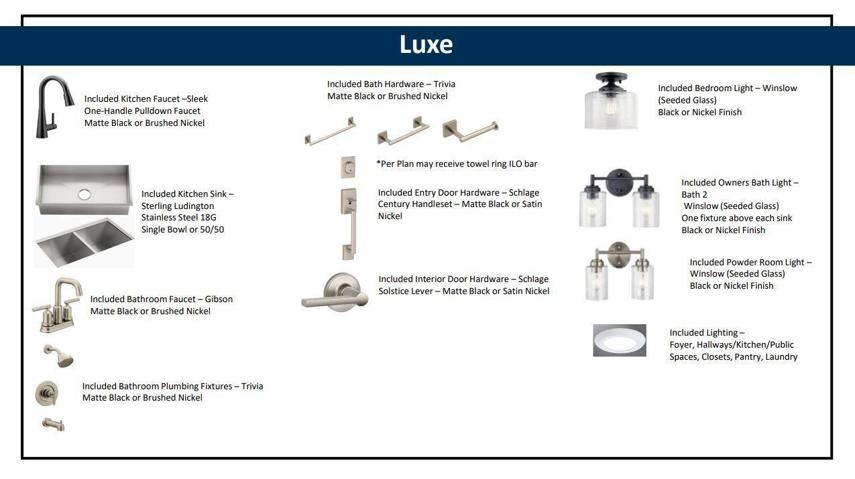 Luxe

Included Kitchen Faucet –Sleek One-Handle Pulldown Faucet Matte Black or Brushed Nickel

Included Kitchen Sink – Sterling Ludington Stainless Steel 18G Single Bowl or 50/50

Included Bathroom Faucet – Gibson Matte Black or Brushed Nickel

Included Bathroom Plumbing Fixtures – Trivia Matte Black or Brushed Nickel

Included Bath Hardware – Trivia Matte Black or Brushed Nickel

*Per Plan may receive towel ring ILO bar

Included Entry Door Hardware – Schlage Century Handleset – Matte Black or Satin Nickel

Included Interior Door Hardware – Schlage Solstice Lever – Matte Black or Satin Nickel

Included Bedroom Light – Winslow (Seeded Glass) Black or Nickel Finish

Included Owners Bath Light – Bath 2 Winslow (Seeded Glass) One fixture above each sink Black or Nickel Finish

Included Powder Room Light – Winslow (Seeded Glass) Black or Nickel Finish

Included Lighting – Foyer, Hallways/Kitchen/Public Spaces, Closets, Pantry, Laundry