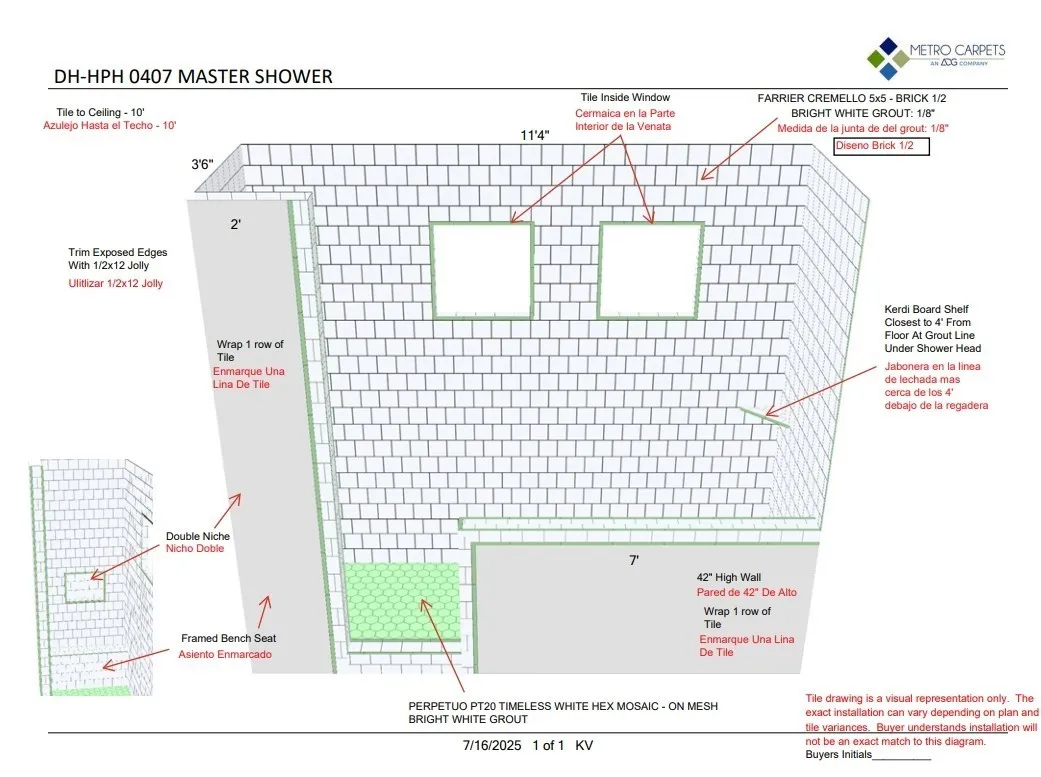 DH-HPH 0407 MASTER SHOWER

METRO CARPETS
AN ADG COMPANY

Tile to Ceiling - 10'
Azulejo Hasta el Techo - 10'

Tile Inside Window
Cermaica en la Parte Interior de la Venata

FARRIER CREMELLO 5x5 - BRICK 1/2
BRIGHT WHITE GROUT: 1/8"
Medida de la junta de del grout: 1/8"
Diseno Brick 1/2

11'4"

3'6"

2'

Trim Exposed Edges With 1/2x12 Jolly
Ulitlizar 1/2x12 Jolly

Wrap 1 row of Tile
Enmarque Una Lina De Tile

Kerdi Board Shelf Closest to 4' From Floor At Grout Line Under Shower Head
Jabonera en la linea de lechada mas cerca de los 4' debajo de la regadera

Double Niche
Nicho Doble

7'

42" High Wall
Pared de 42" De Alto

Wrap 1 row of Tile
Enmarque Una Lina De Tile

Framed Bench Seat
Asiento Enmarcado

PERPETUO PT20 TIMELESS WHITE HEX MOSAIC - ON MESH
BRIGHT WHITE GROUT

Tile drawing is a visual representation only. The exact installation can vary depending on plan and tile variances. Buyer understands installation will not be an exact match to this diagram.
Buyers Initials__________

7/16/2025 1 of 1 KV