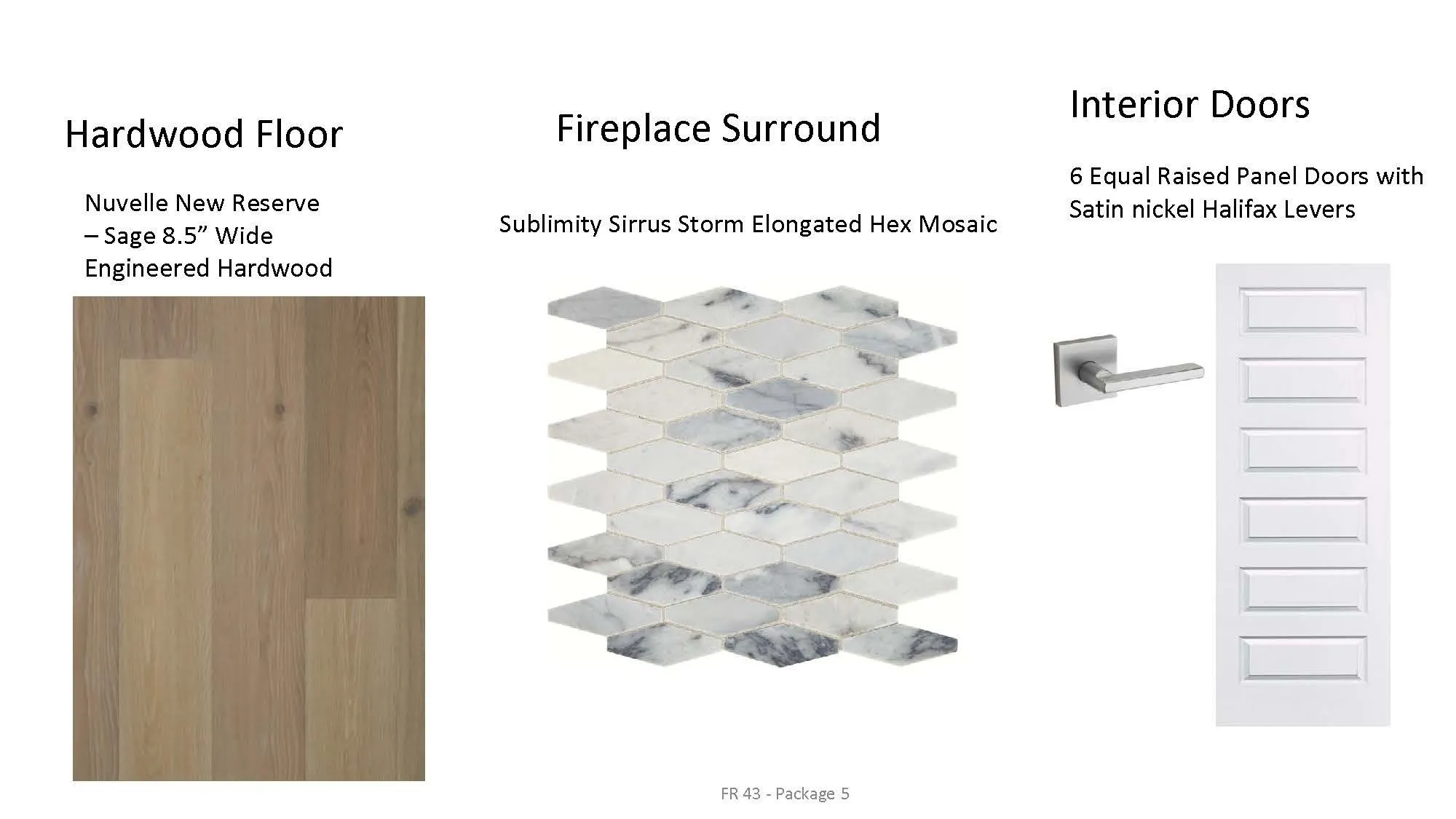 Hardwood Floor

Nuvelle New Reserve – Sage 8.5” Wide Engineered Hardwood

Fireplace Surround

Sublimity Sirrus Storm Elongated Hex Mosaic

Interior Doors

6 Equal Raised Panel Doors with Satin nickel Halifax Levers

FR 43 - Package 5