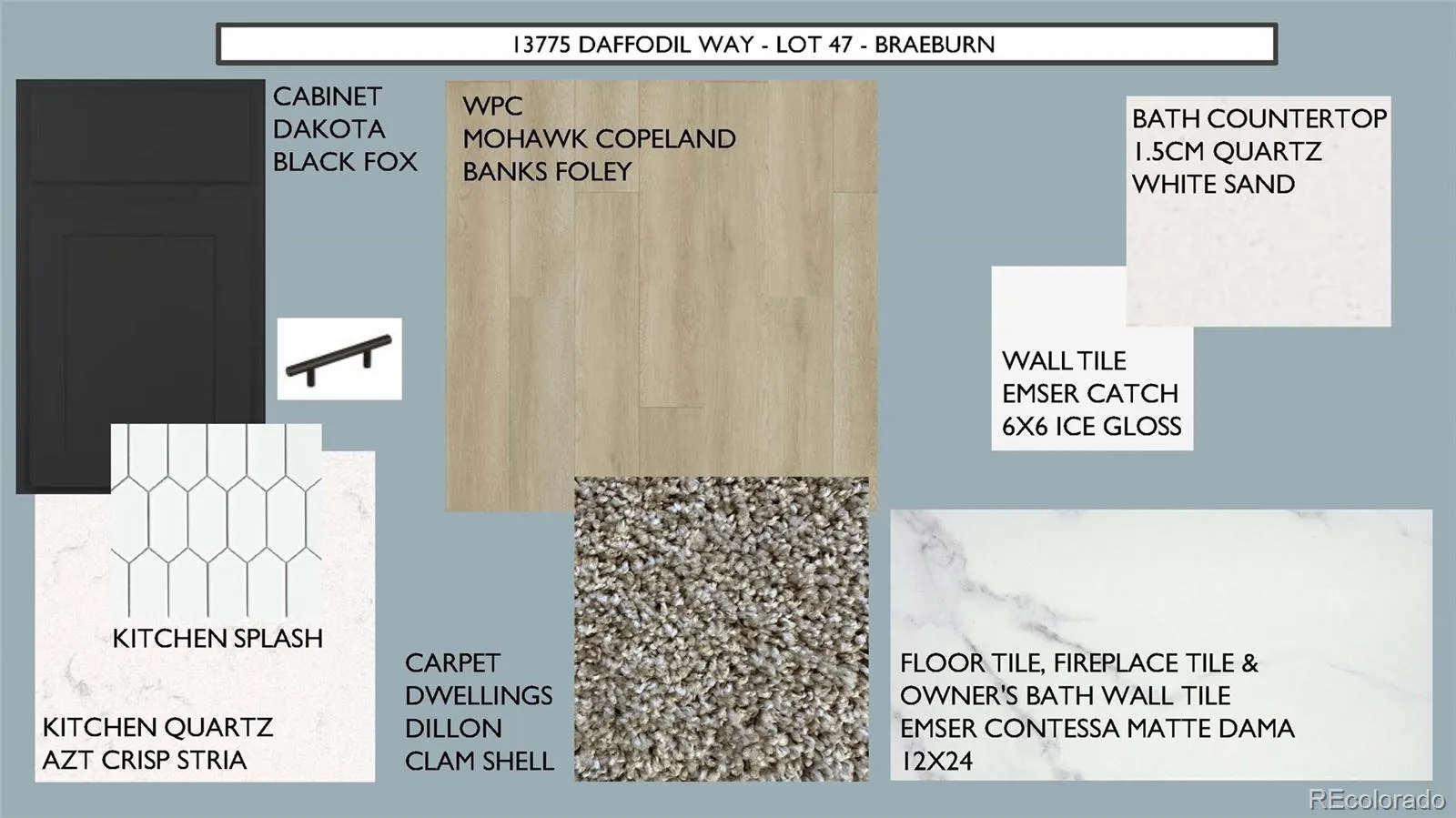 13775 DAFFODIL WAY - LOT 47 - BRAEBURN

CABINET
DAKOTA
BLACK FOX

WPC
MOHAWK COPELAND
BANKS FOLEY

BATH COUNTERTOP
1.5CM QUARTZ
WHITE SAND

WALL TILE
EMSER CATCH
6X6 ICE GLOSS

KITCHEN SPLASH

KITCHEN QUARTZ
AZT CRISP STRIA

CARPET
DWELLINGS
DILLON
CLAM SHELL

FLOOR TILE, FIREPLACE TILE &
OWNER'S BATH WALL TILE
EMSER CONTESSA MATTE DAMA
12X24

REcolorado